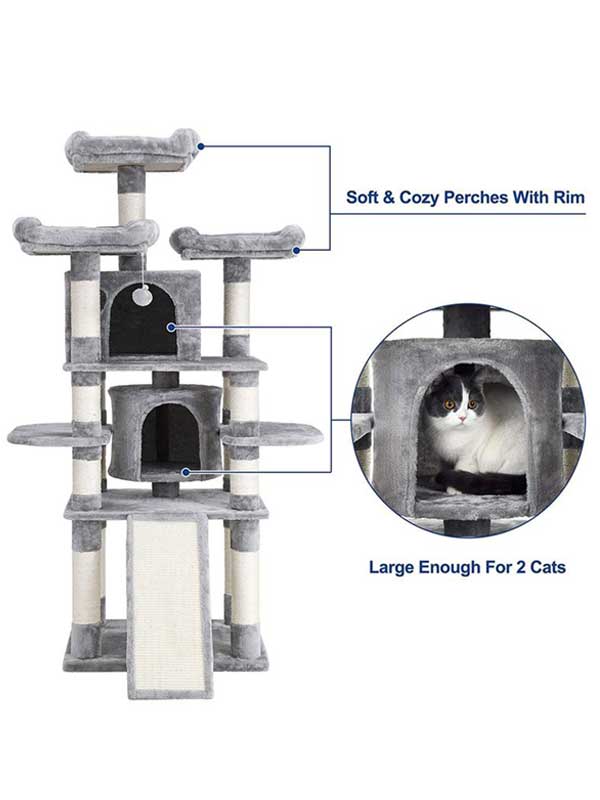 Soft & Cozy Perches With Rim

Large Enough For 2 Cats